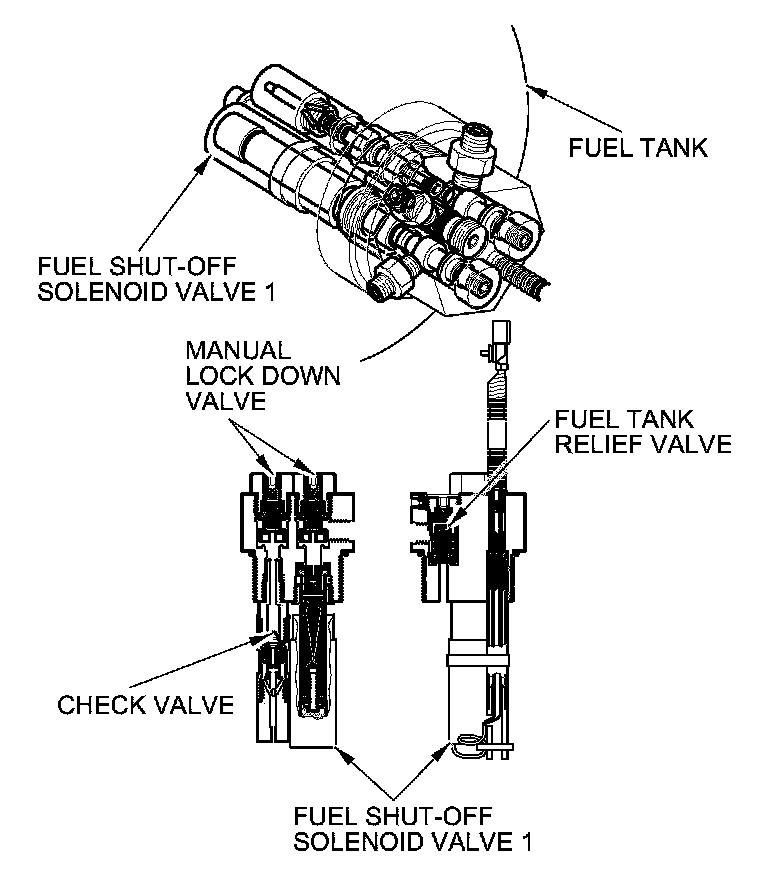 FUEL TANK

FUEL SHUT-OFF SOLENOID VALVE 1

MANUAL LOCK DOWN VALVE

FUEL TANK RELIEF VALVE

CHECK VALVE

FUEL SHUT-OFF SOLENOID VALVE 1