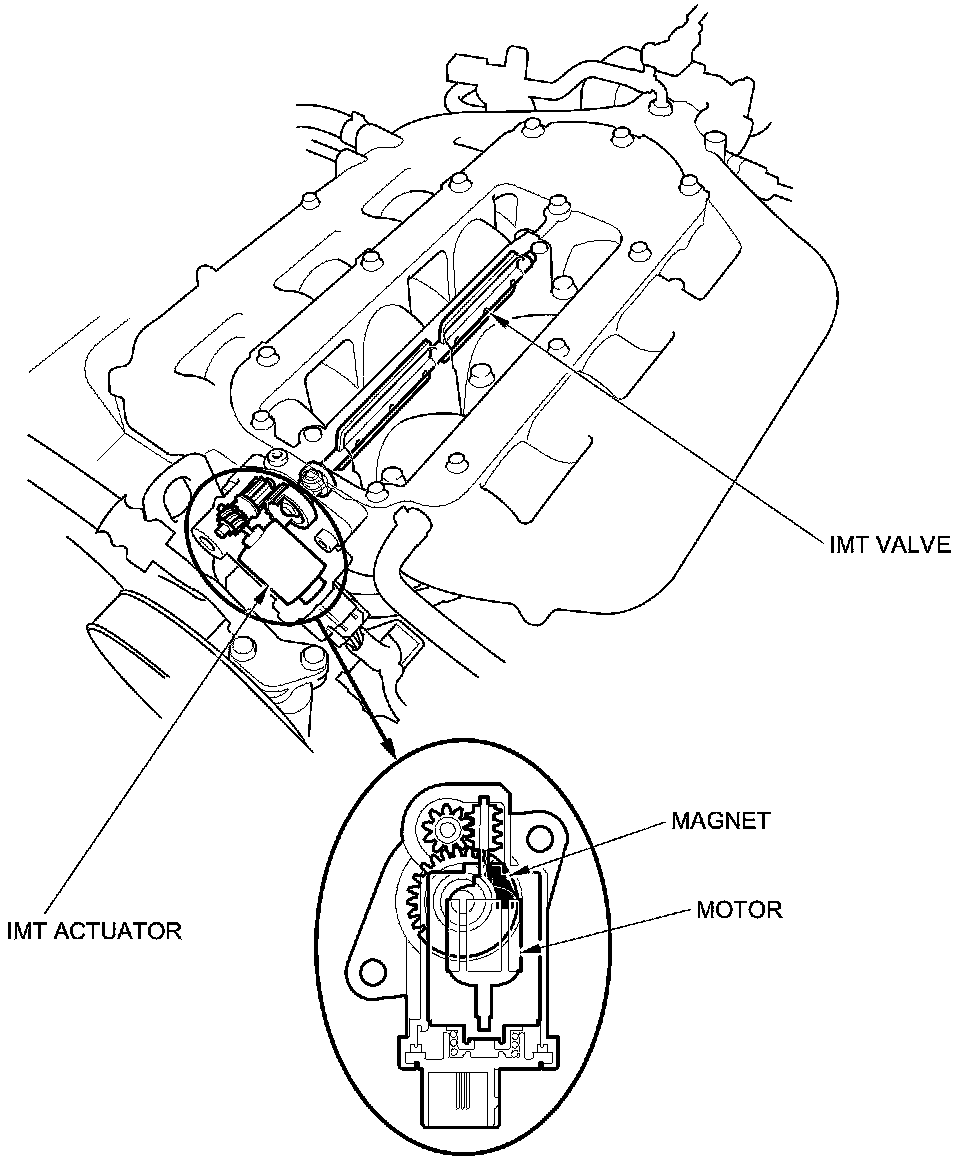 IMT VALVE

MAGNET

MOTOR

IMT ACTUATOR