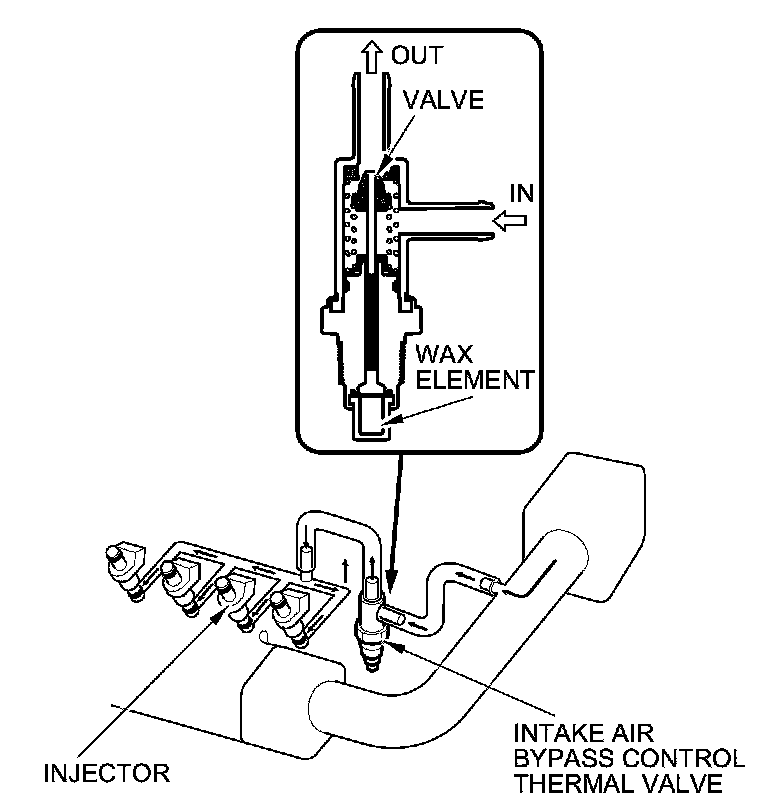 OUT
VALVE
IN
WAX ELEMENT
INJECTOR
INTAKE AIR BYPASS CONTROL THERMAL VALVE