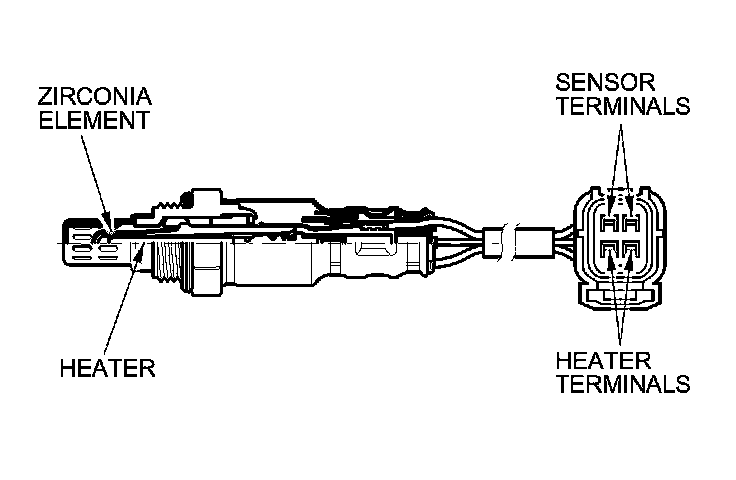 ZIRCONIA
ELEMENT

SENSOR
TERMINALS

HEATER

HEATER
TERMINALS