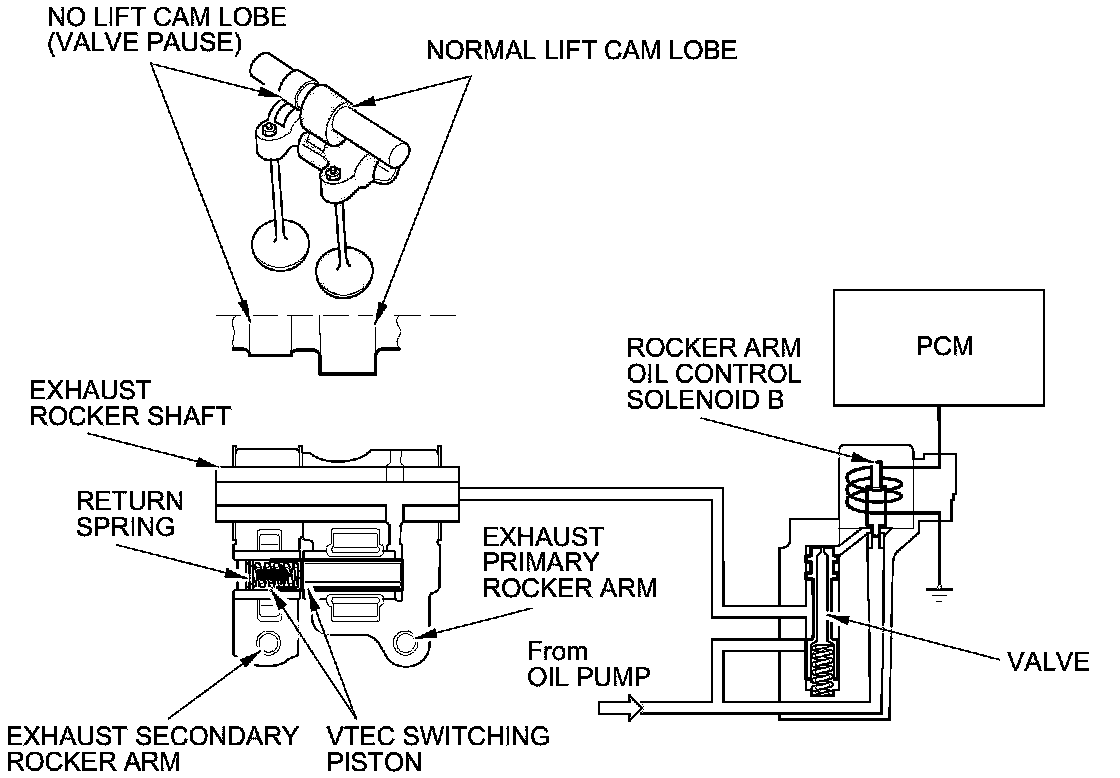 NO LIFT CAM LOBE
(VALVE PAUSE)

NORMAL LIFT CAM LOBE

PCM

ROCKER ARM
OIL CONTROL
SOLENOID B

EXHAUST
ROCKER SHAFT

RETURN
SPRING

EXHAUST
PRIMARY
ROCKER ARM

From
OIL PUMP

VALVE

EXHAUST SECONDARY
ROCKER ARM

VTEC SWITCHING
PISTON