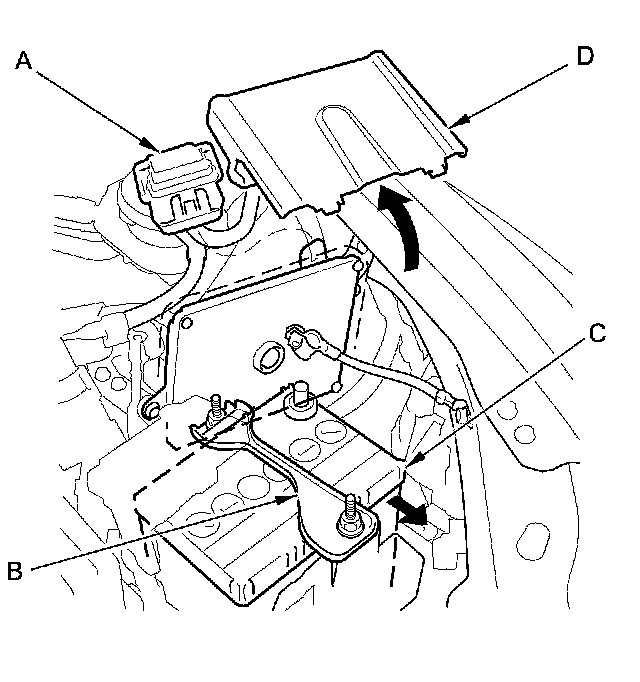 A

D

C

B