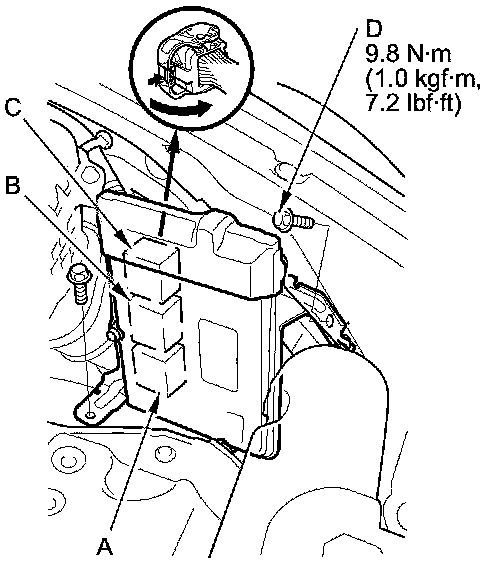 D
9.8 N·m
(1.0 kgf·m,
7.2 lbf·ft)

C

B

A