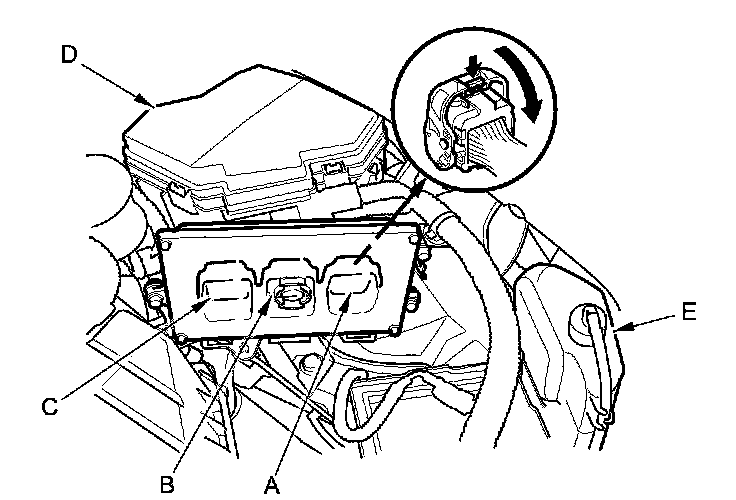 D

E

C

B

A