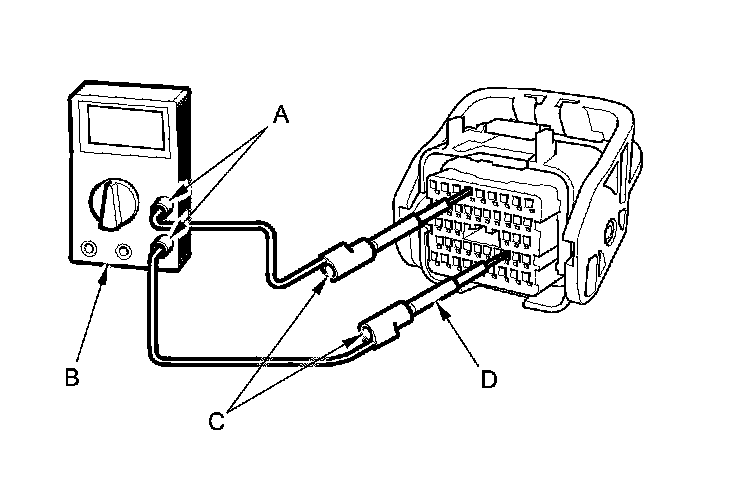 A
B
C
D