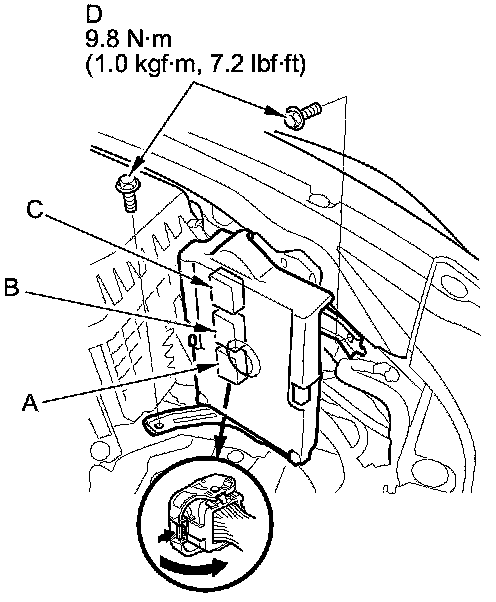 D
9.8 N·m
(1.0 kgf·m, 7.2 lbf·ft)

C

B

A