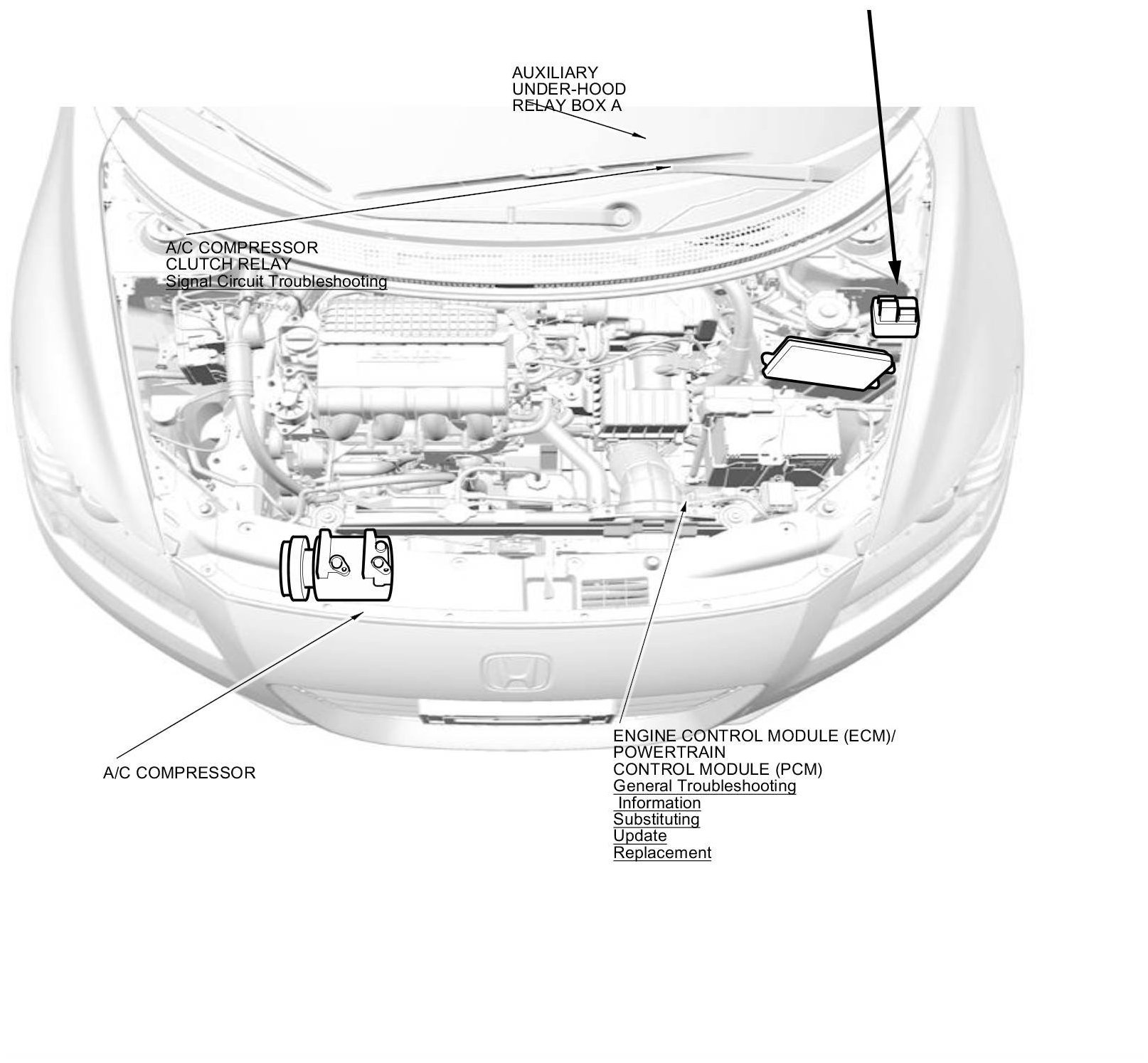 AUXILIARY
UNDER-HOOD
RELAY BOX A

A/C COMPRESSOR
CLUTCH RELAY
Signal Circuit Troubleshooting

A/C COMPRESSOR

ENGINE CONTROL MODULE (ECM)/
POWERTRAIN
CONTROL MODULE (PCM)
General Troubleshooting Information
Substituting
Update
Replacement