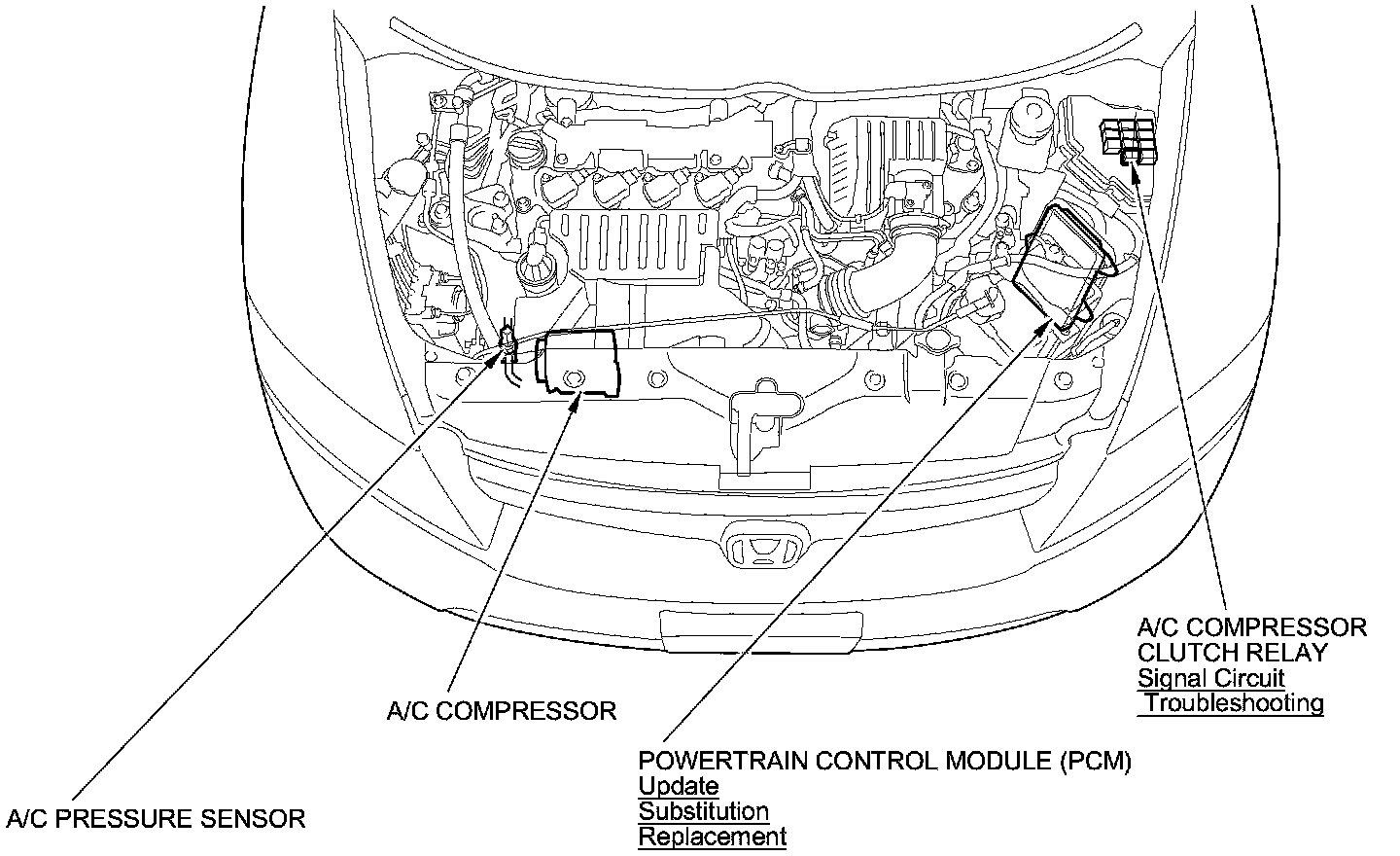 A/C COMPRESSOR
CLUTCH RELAY
Signal Circuit
Troubleshooting

A/C COMPRESSOR

POWERTRAIN CONTROL MODULE (PCM)
Update
Substitution
Replacement

A/C PRESSURE SENSOR