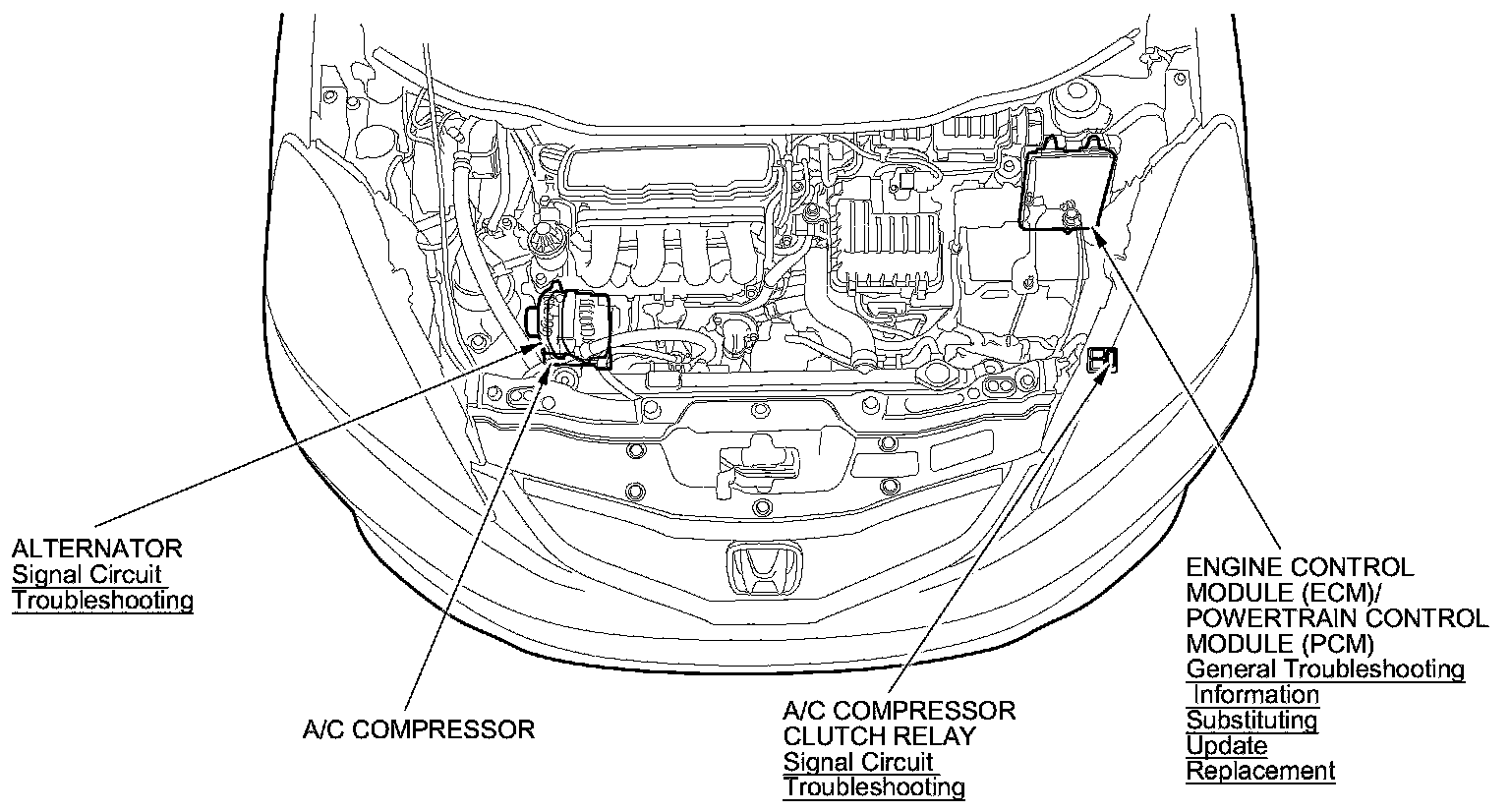 ALTERNATOR
Signal Circuit
Troubleshooting

A/C COMPRESSOR

A/C COMPRESSOR
CLUTCH RELAY
Signal Circuit
Troubleshooting

ENGINE CONTROL
MODULE (ECM)/
POWERTRAIN CONTROL
MODULE (PCM)
General Troubleshooting
Information
Substituting
Update
Replacement