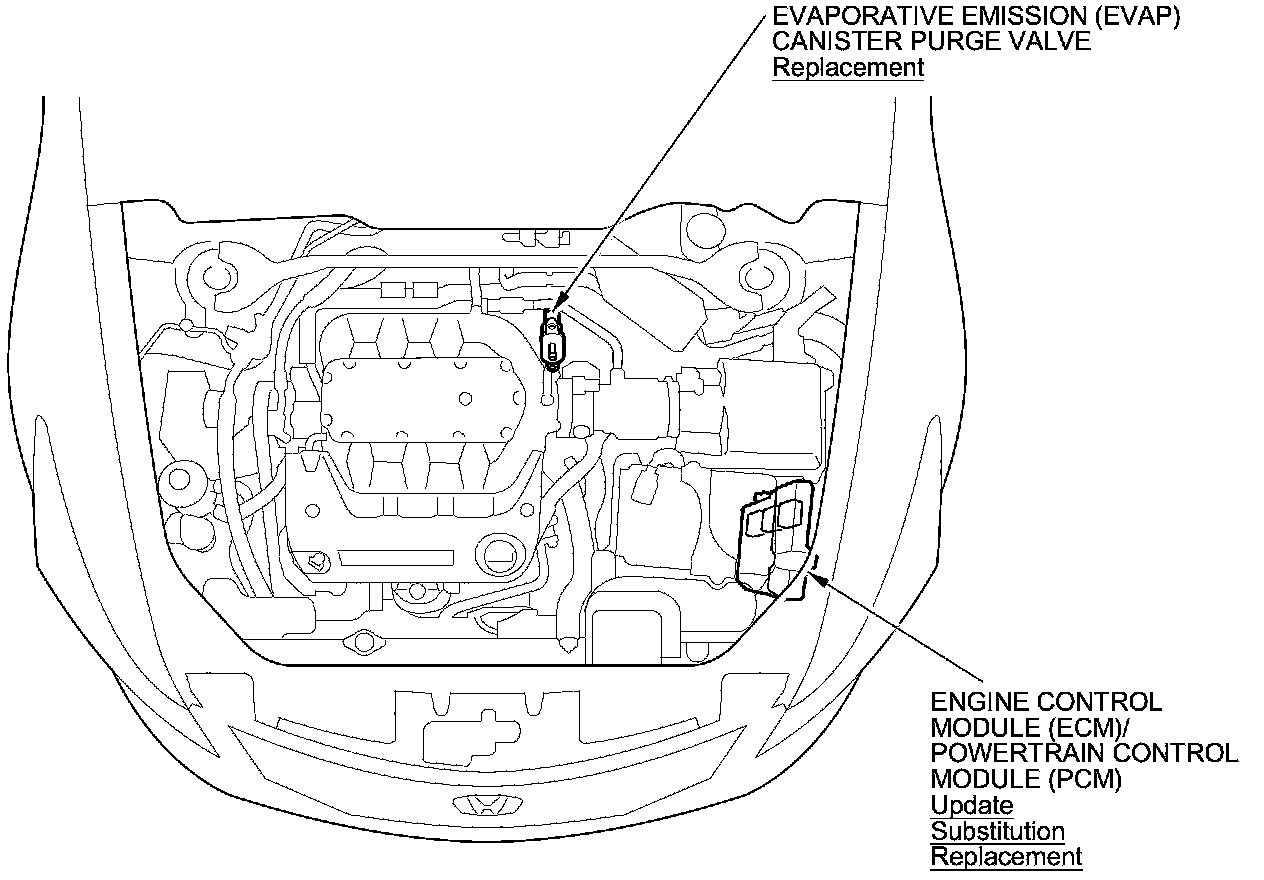 EVAPORATIVE EMISSION (EVAP) CANISTER PURGE VALVE
Replacement

ENGINE CONTROL MODULE (ECM)/ POWERTRAIN CONTROL MODULE (PCM)
Update
Substitution
Replacement