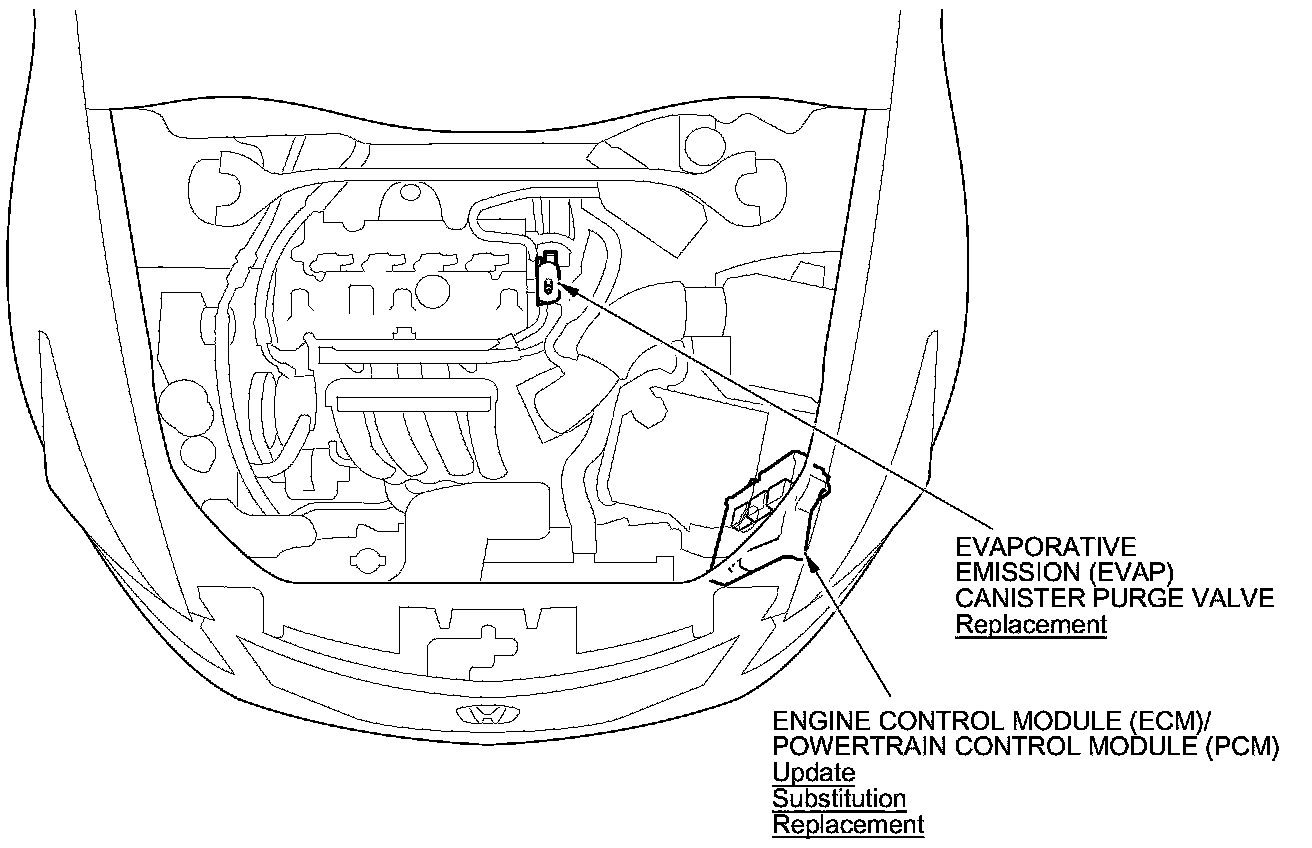 EVAPORATIVE EMISSION (EVAP) CANISTER PURGE VALVE
Replacement

ENGINE CONTROL MODULE (ECM)/ POWERTRAIN CONTROL MODULE (PCM)
Update
Substitution
Replacement