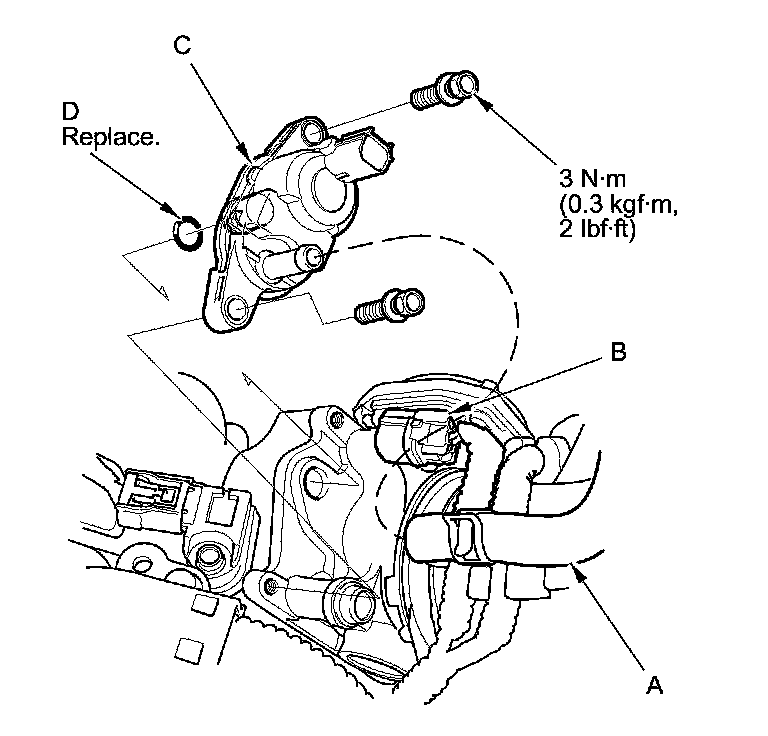 C

D
Replace.

3 N·m
(0.3 kgf·m,
2 lbf·ft)

B

A