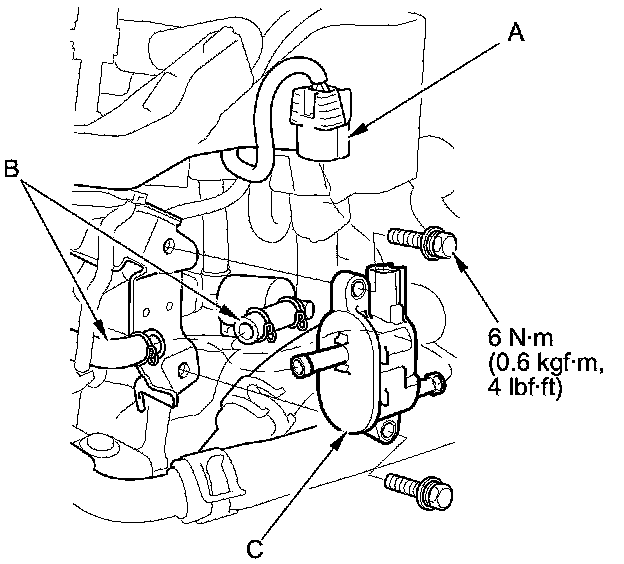 A

B

6 N·m
(0.6 kgf·m,
4 lbf·ft)

C