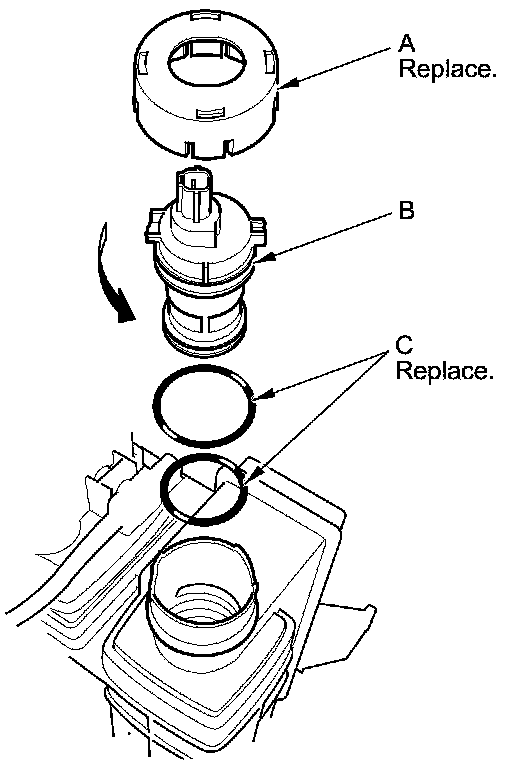 A
Replace.

B

C
Replace.