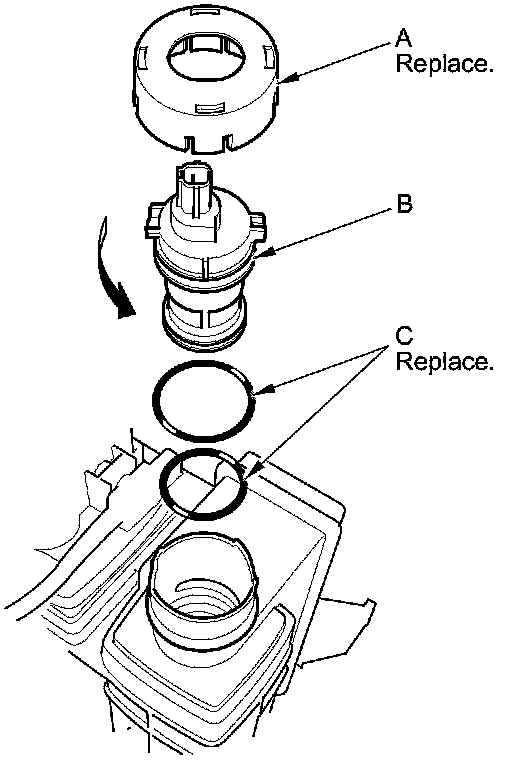 A
Replace.

B

C
Replace.