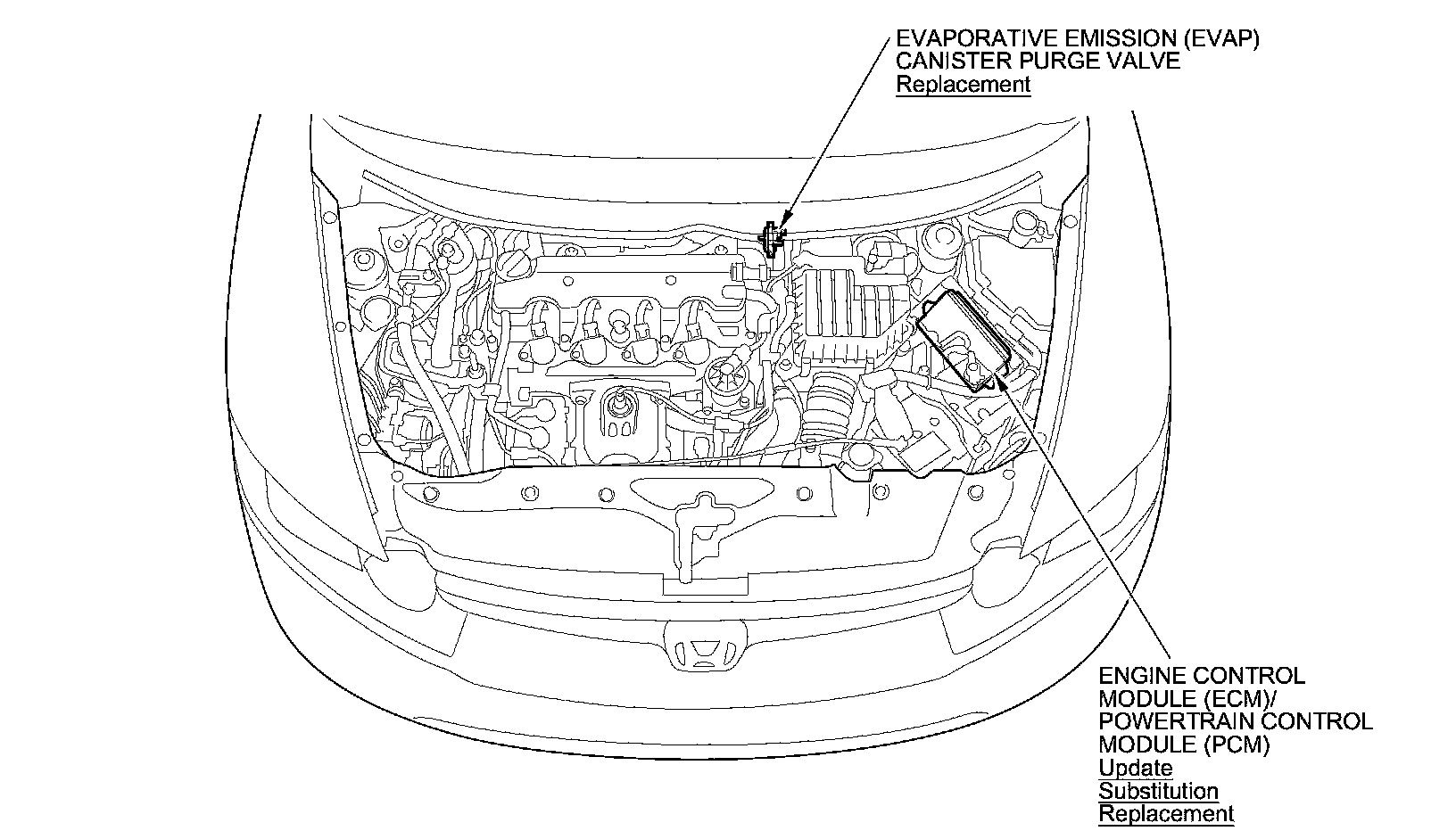 EVAPORATIVE EMISSION (EVAP) CANISTER PURGE VALVE
Replacement

ENGINE CONTROL MODULE (ECM)/ POWERTRAIN CONTROL MODULE (PCM)
Update
Substitution
Replacement