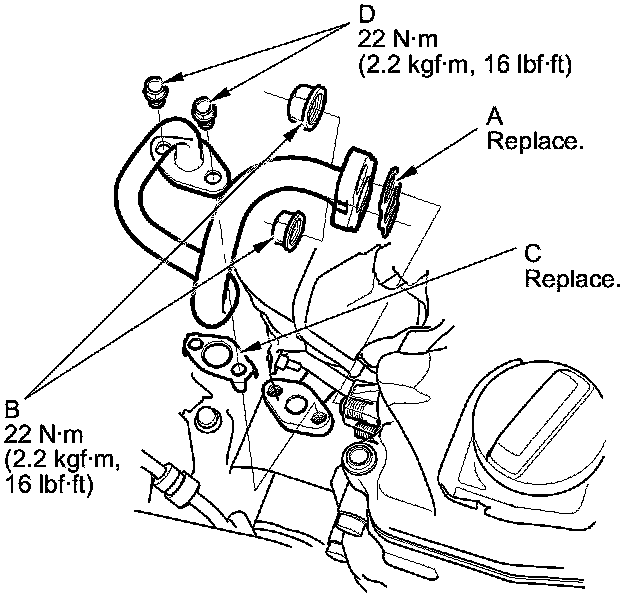 D
22 N·m
(2.2 kgf·m, 16 lbf·ft)

A
Replace.

C
Replace.

B
22 N·m
(2.2 kgf·m,
16 lbf·ft)