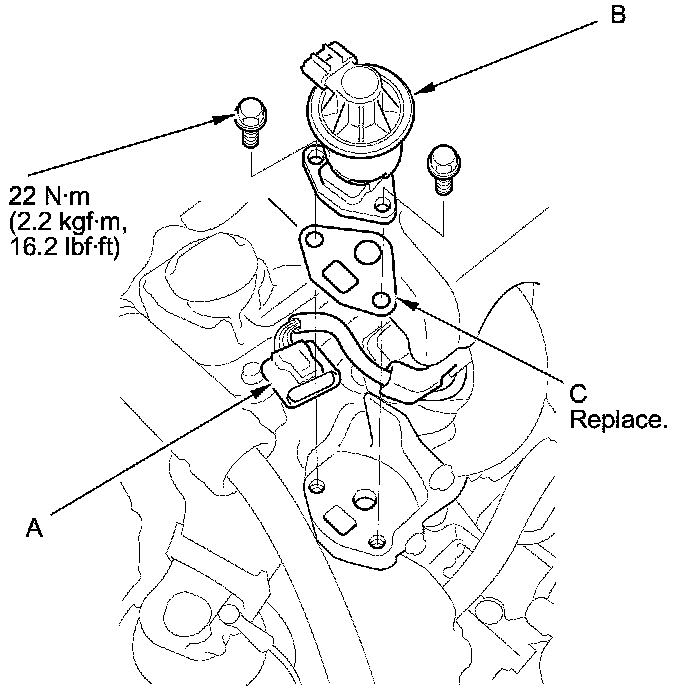 B

22 N·m
(2.2 kgf·m,
16.2 lbf·ft)

C
Replace.

A