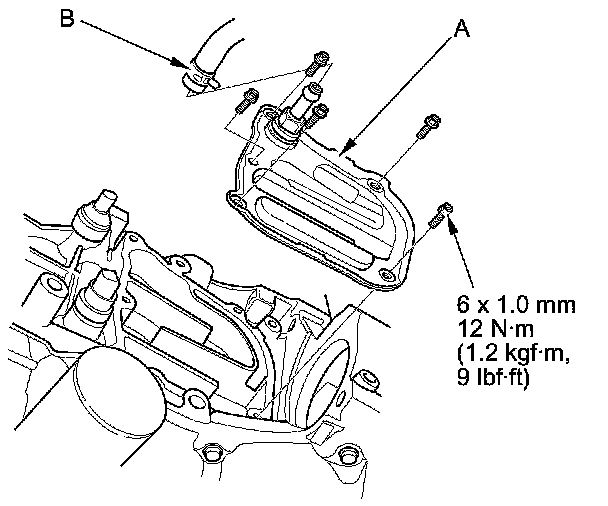 B

A

6 x 1.0 mm
12 N·m
(1.2 kgf·m,
9 lbf·ft)