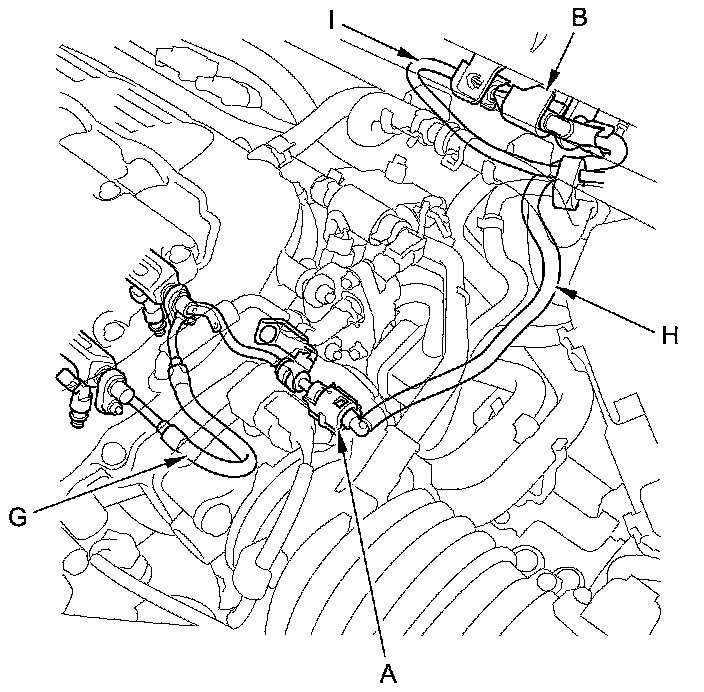 I
B
H
G
A