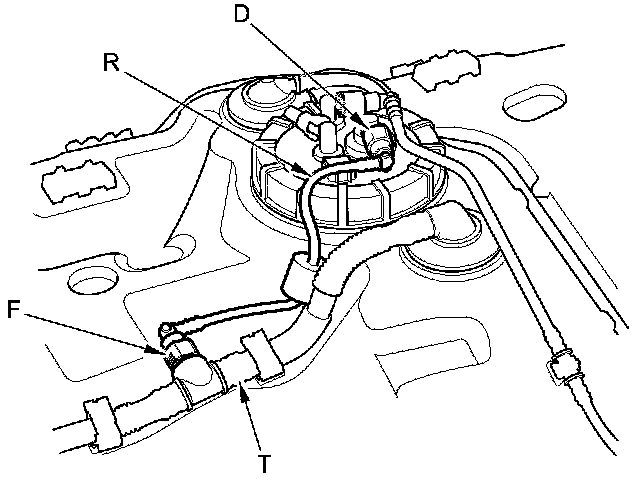 D
R
F
T