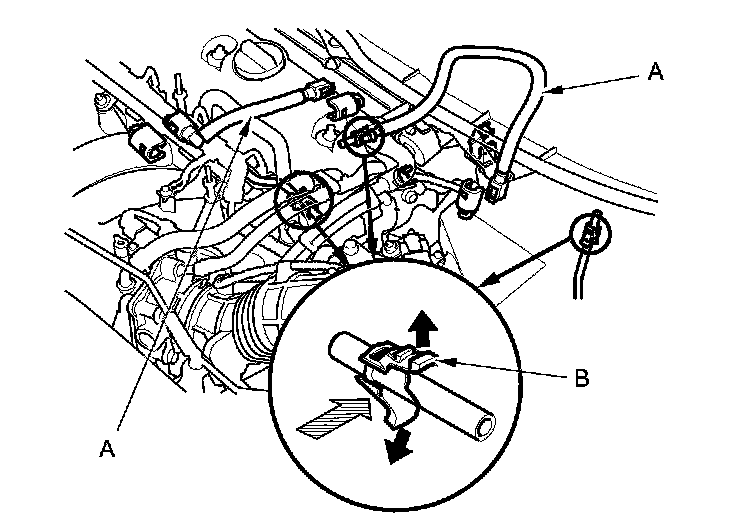 A

B

A