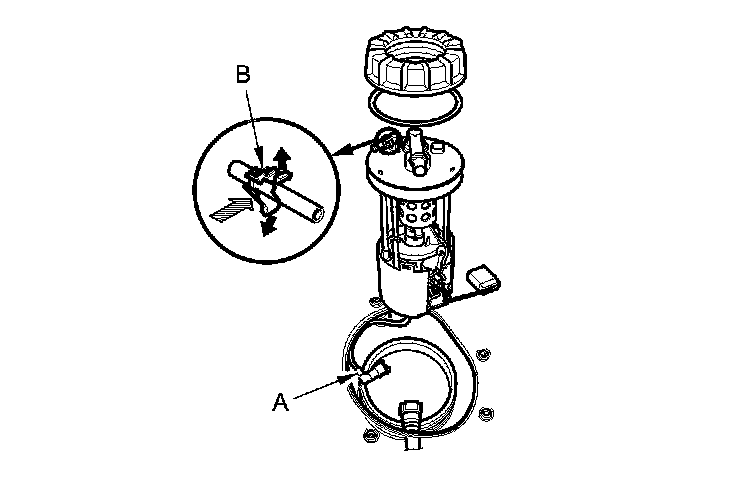 B

A