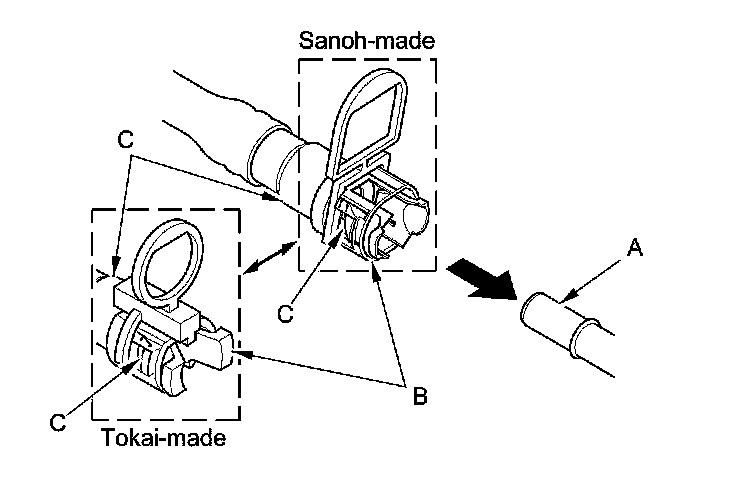 Sanoh-made

C

A

C

B

C

Tokai-made