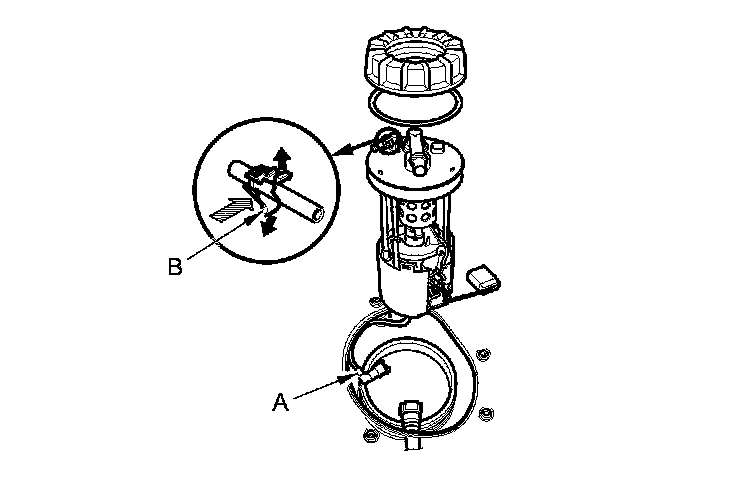 B

A