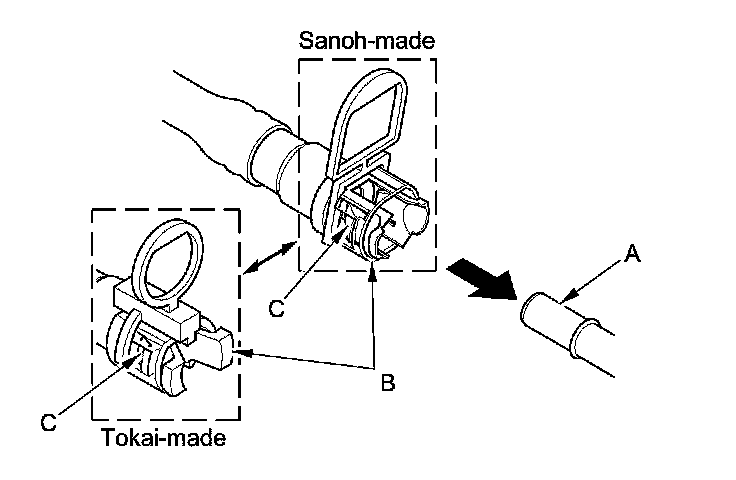 Sanoh-made

A

C

B

C

Tokai-made