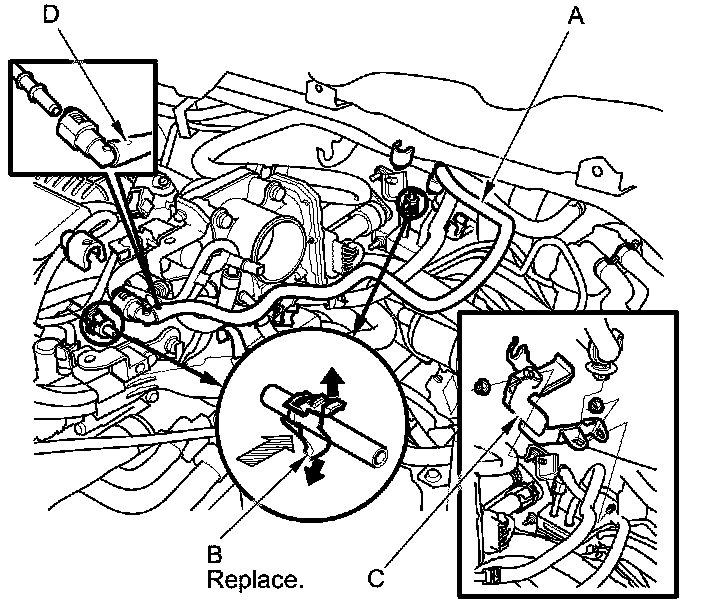 D

A

B
Replace.

C