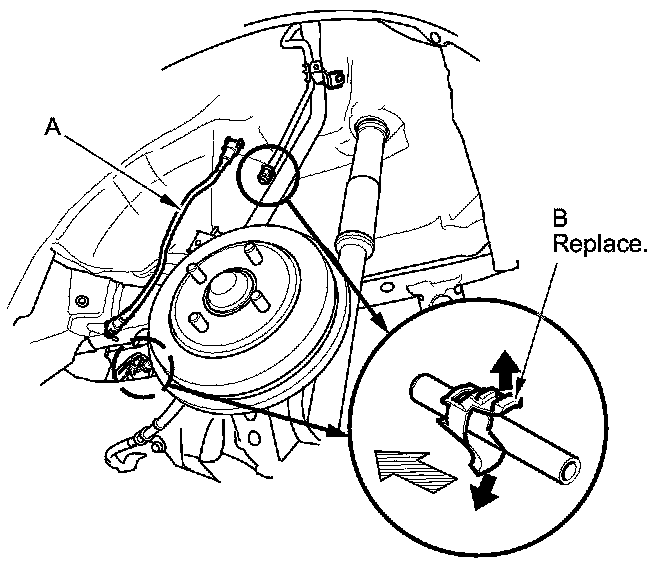 A

B
Replace.