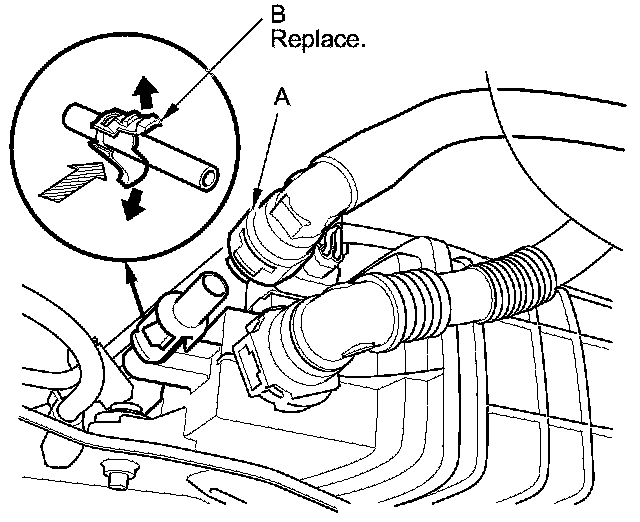 B
Replace.

A