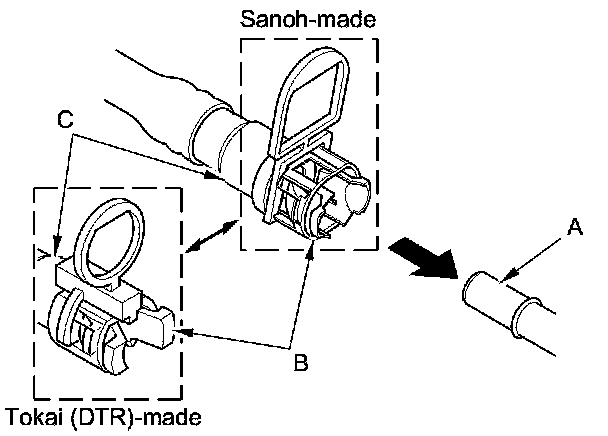 Sanoh-made

C

A

B

Tokai (DTR)-made