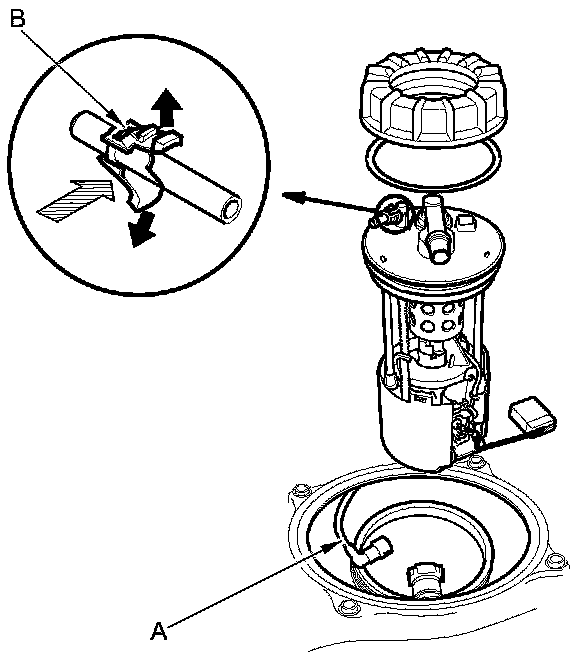 B

A