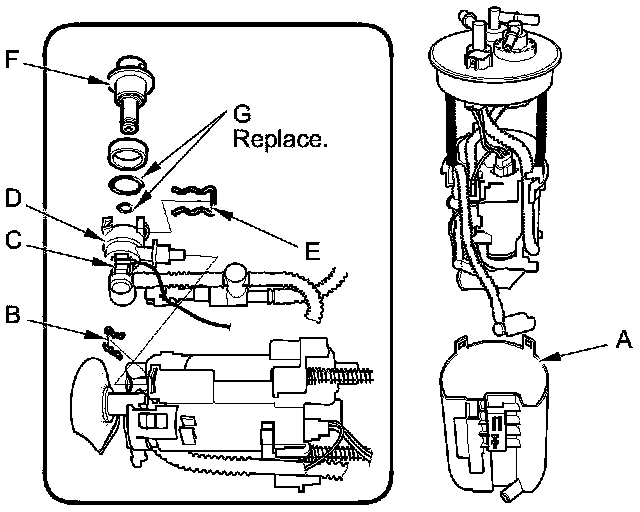 F
G
Replace.
D
C
E
B
A