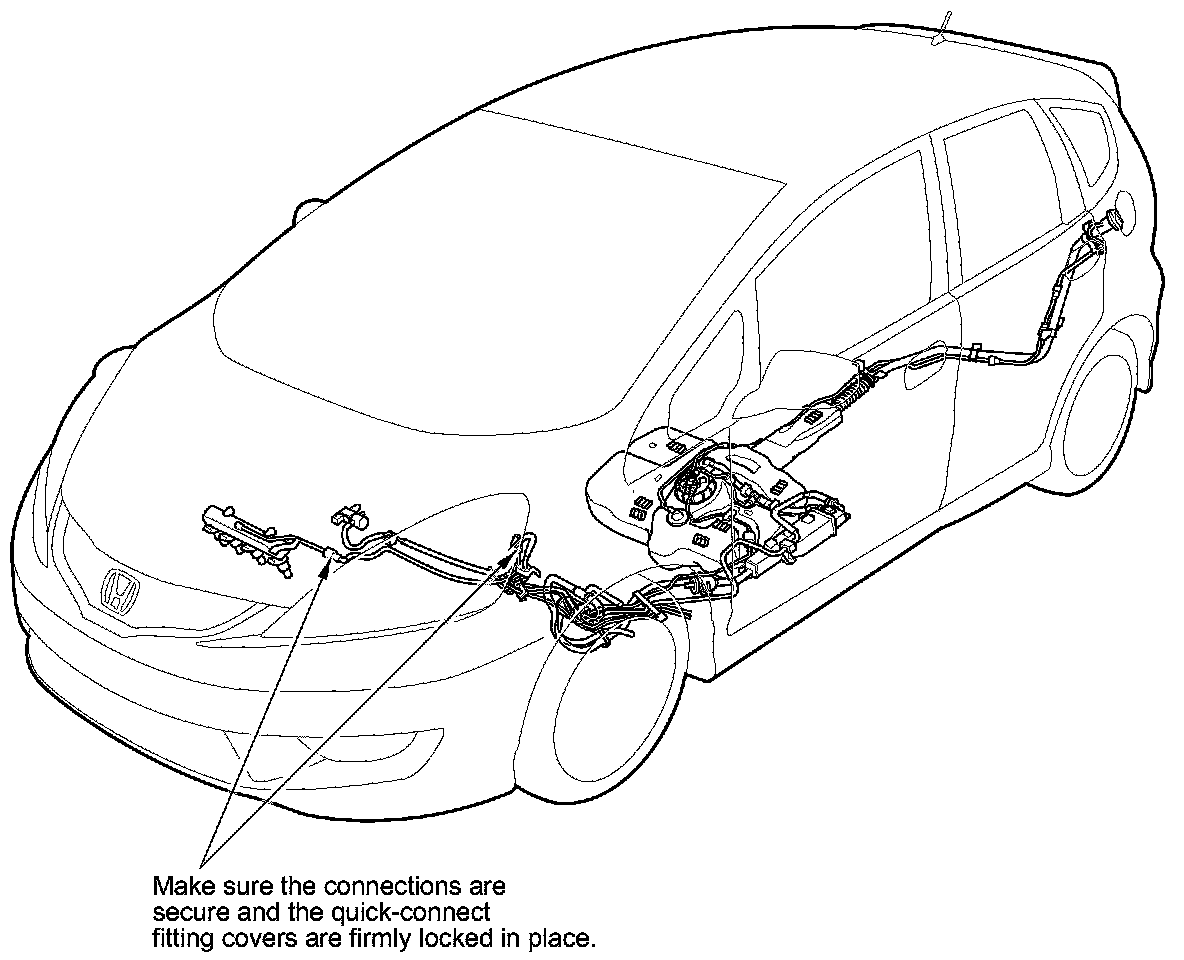 Make sure the connections are secure and the quick-connect fitting covers are firmly locked in place.