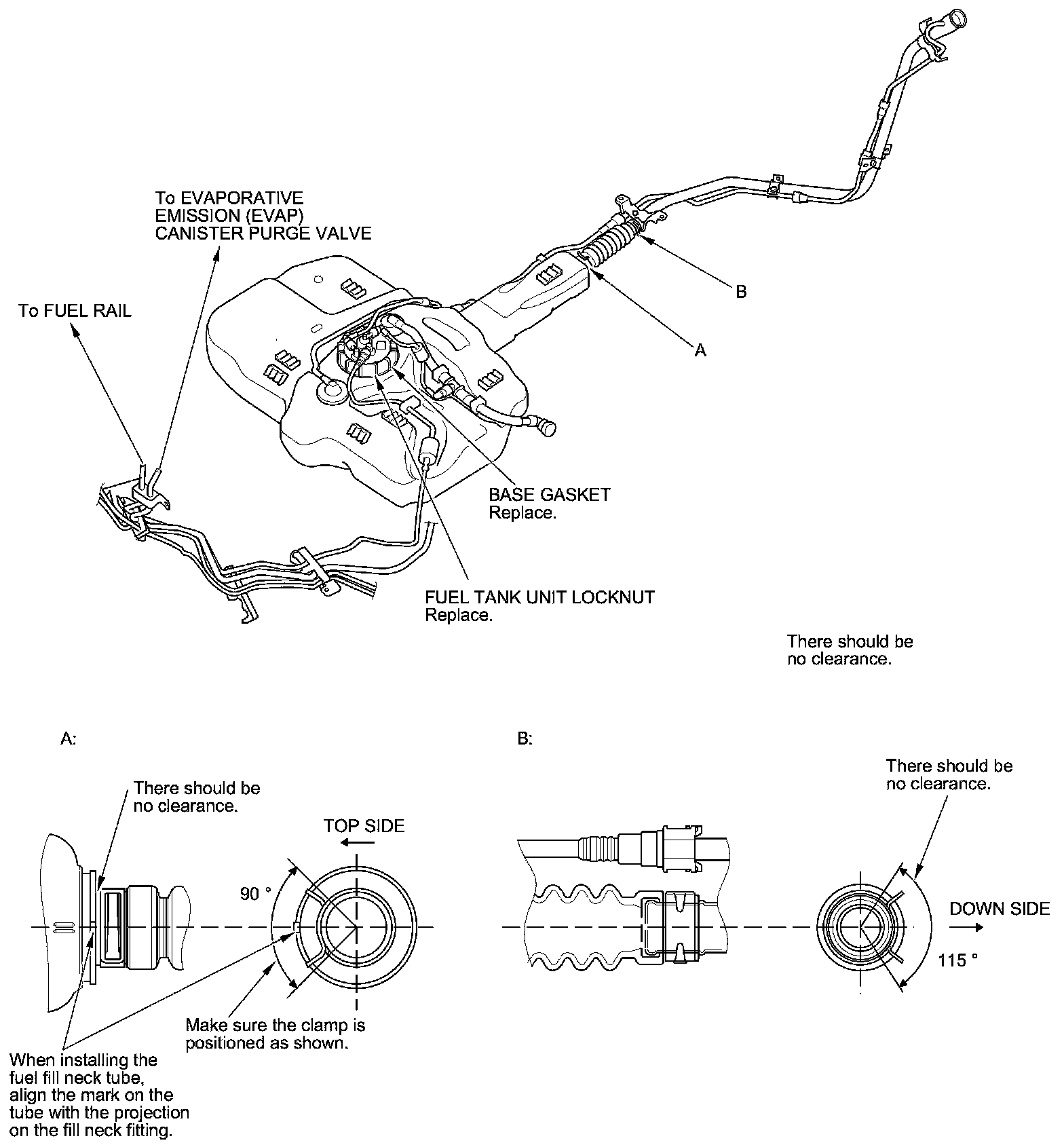 To EVAPORATIVE EMISSION (EVAP) CANISTER PURGE VALVE

To FUEL RAIL

B

A

BASE GASKET
Replace.

FUEL TANK UNIT LOCKNUT
Replace.

There should be no clearance.

A:

There should be no clearance.

TOP SIDE

90 °

Make sure the clamp is positioned as shown.

When installing the fuel fill neck tube, align the mark on the tube with the projection on the fill neck fitting.

B:

There should be no clearance.

DOWN SIDE

115 °