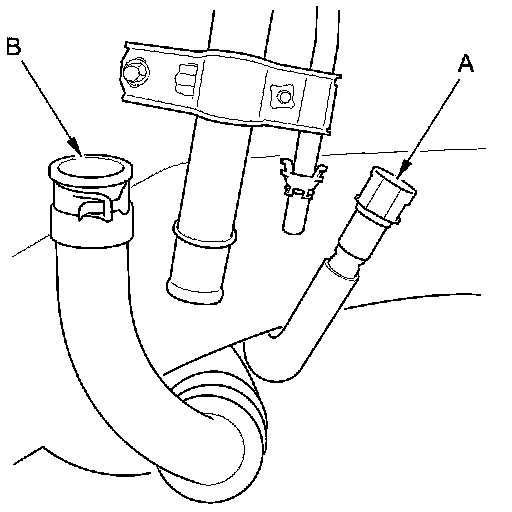 B
A