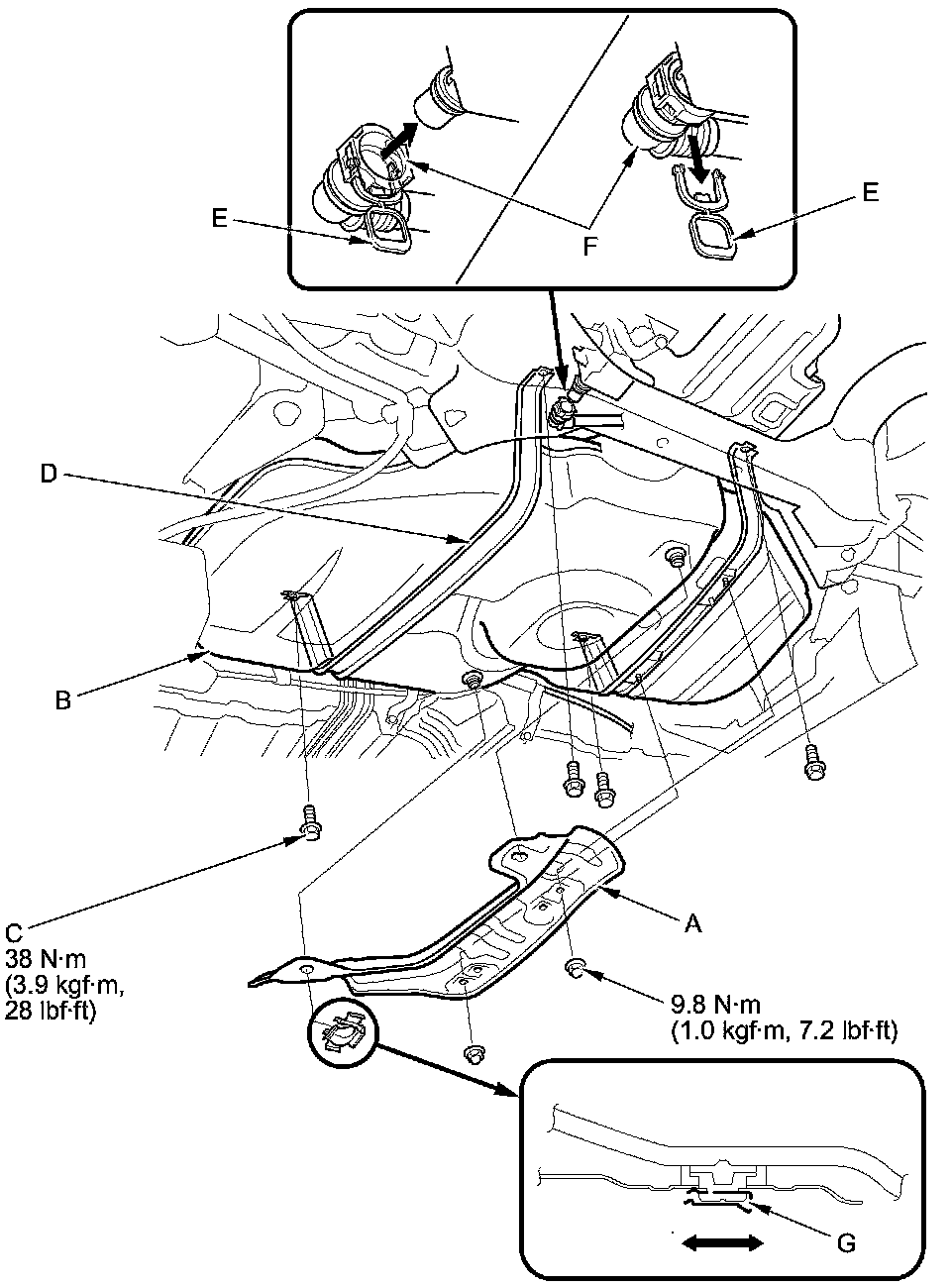 E
F
E
D
B
C
38 N·m
(3.9 kgf·m,
28 lbf·ft)
A
9.8 N·m
(1.0 kgf·m, 7.2 lbf·ft)
G