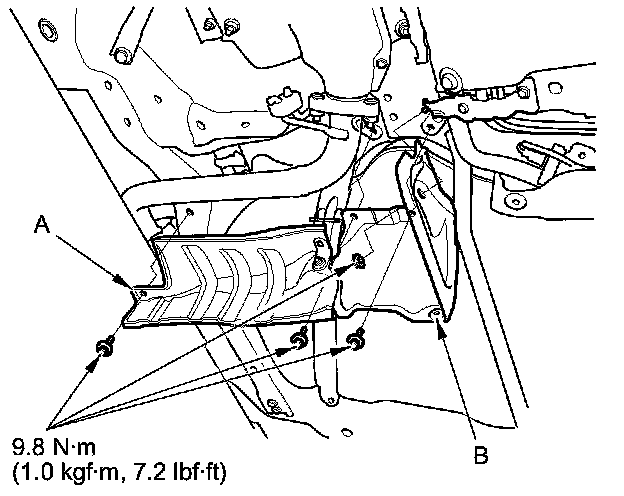 A

9.8 N·m
(1.0 kgf·m, 7.2 lbf·ft)

B