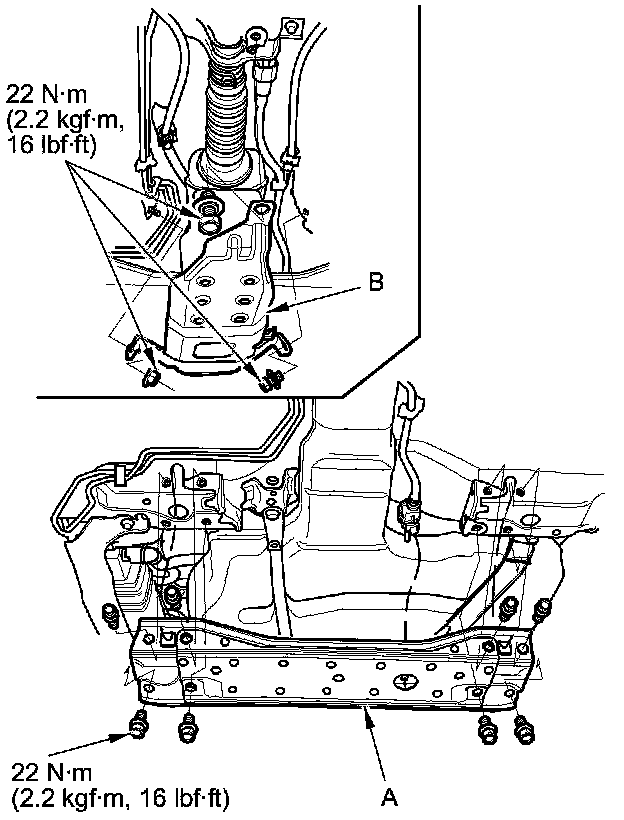 22 N·m
(2.2 kgf·m,
16 lbf·ft)

B

22 N·m
(2.2 kgf·m, 16 lbf·ft)

A