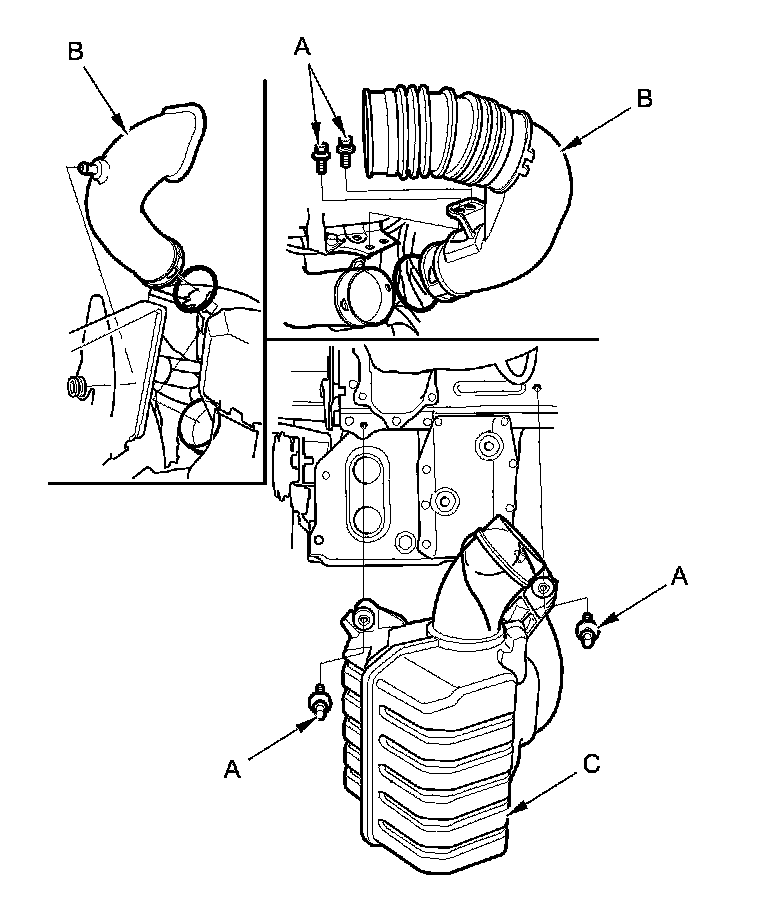 B

A

B

A

A

C