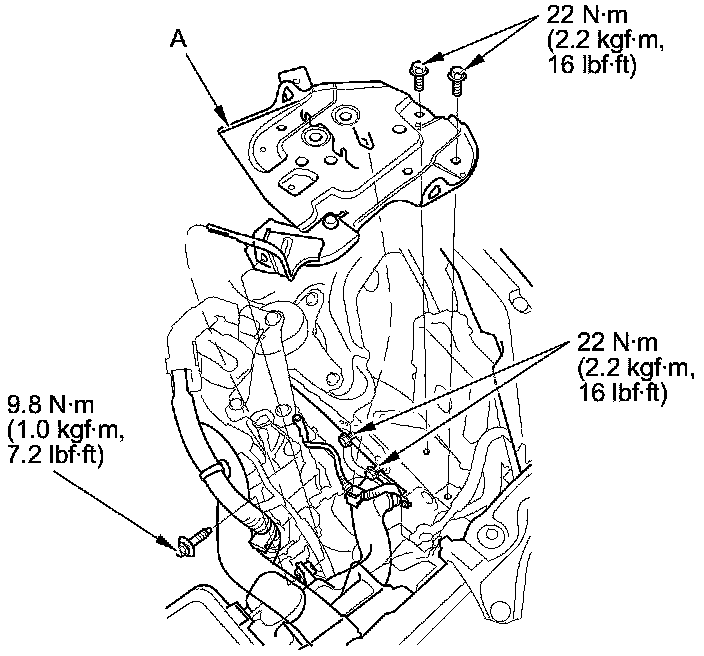 A

22 N·m
(2.2 kgf·m,
16 lbf·ft)

22 N·m
(2.2 kgf·m,
16 lbf·ft)

9.8 N·m
(1.0 kgf·m,
7.2 lbf·ft)