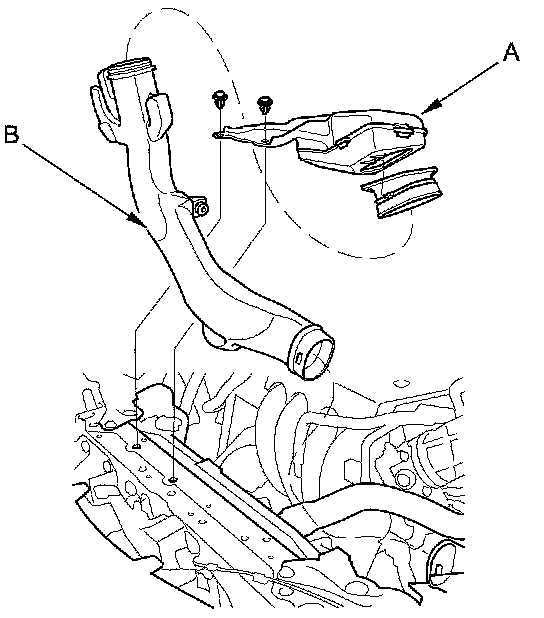 A

B