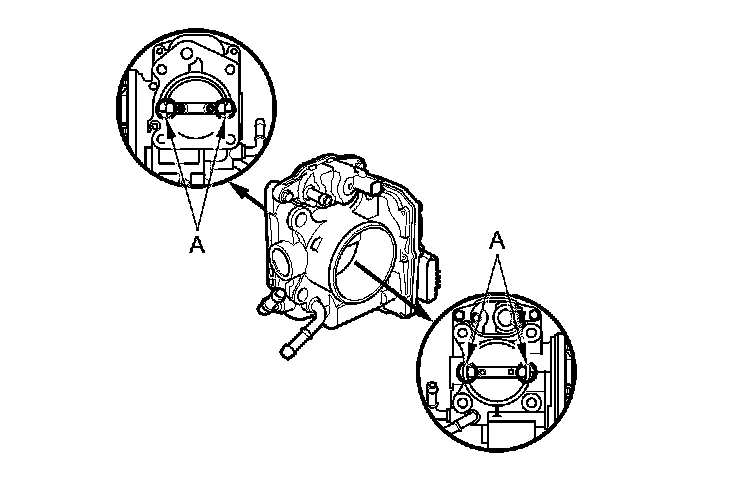 A

A