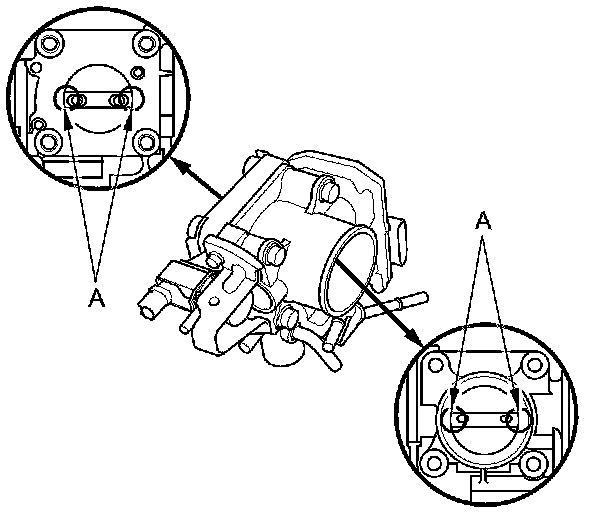 A

A