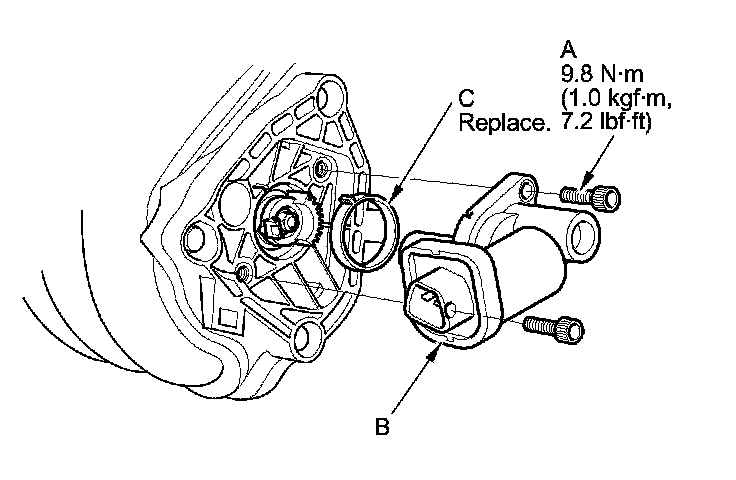 A
9.8 N·m
(1.0 kgf·m,
7.2 lbf·ft)

C
Replace.

B