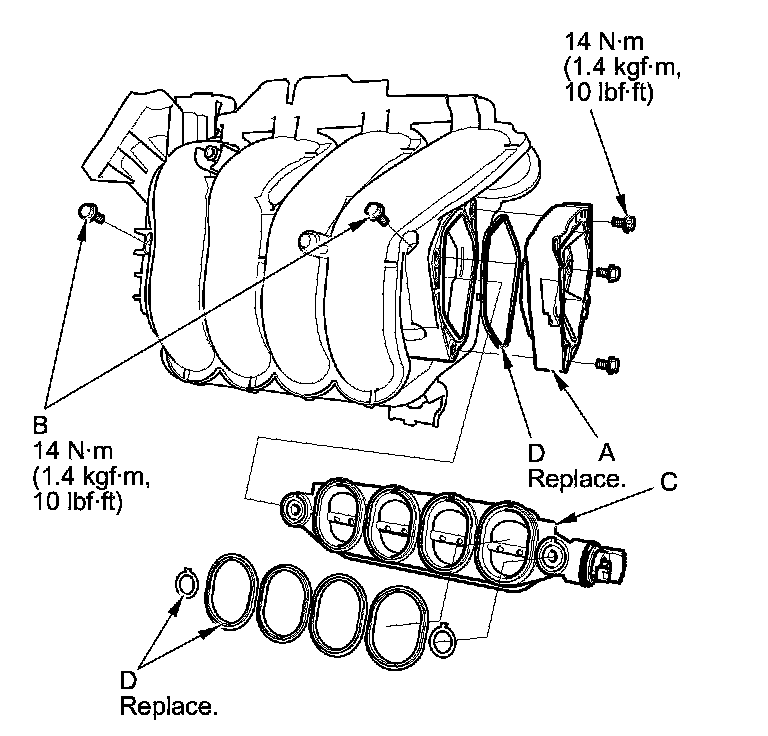 14 N·m
(1.4 kgf·m,
10 lbf·ft)

B
14 N·m
(1.4 kgf·m,
10 lbf·ft)

D
Replace.

A

C

D
Replace.