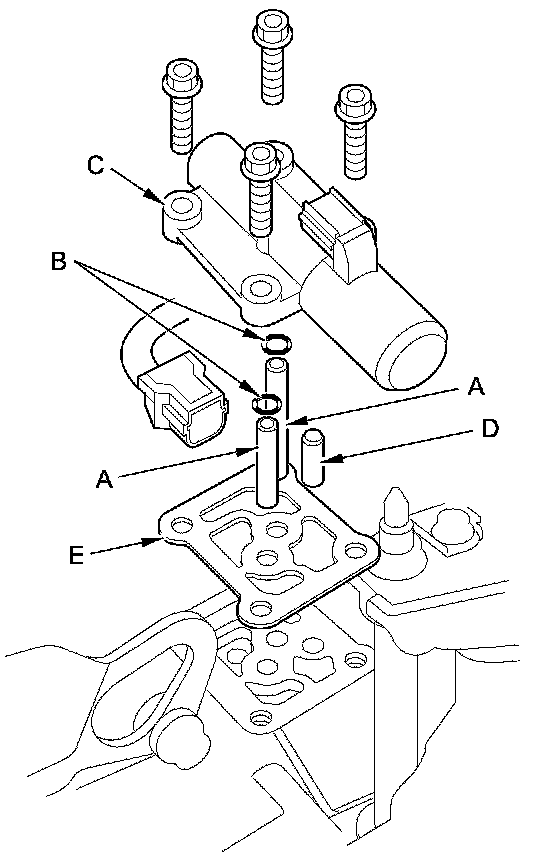 C
B
A
D
A
E